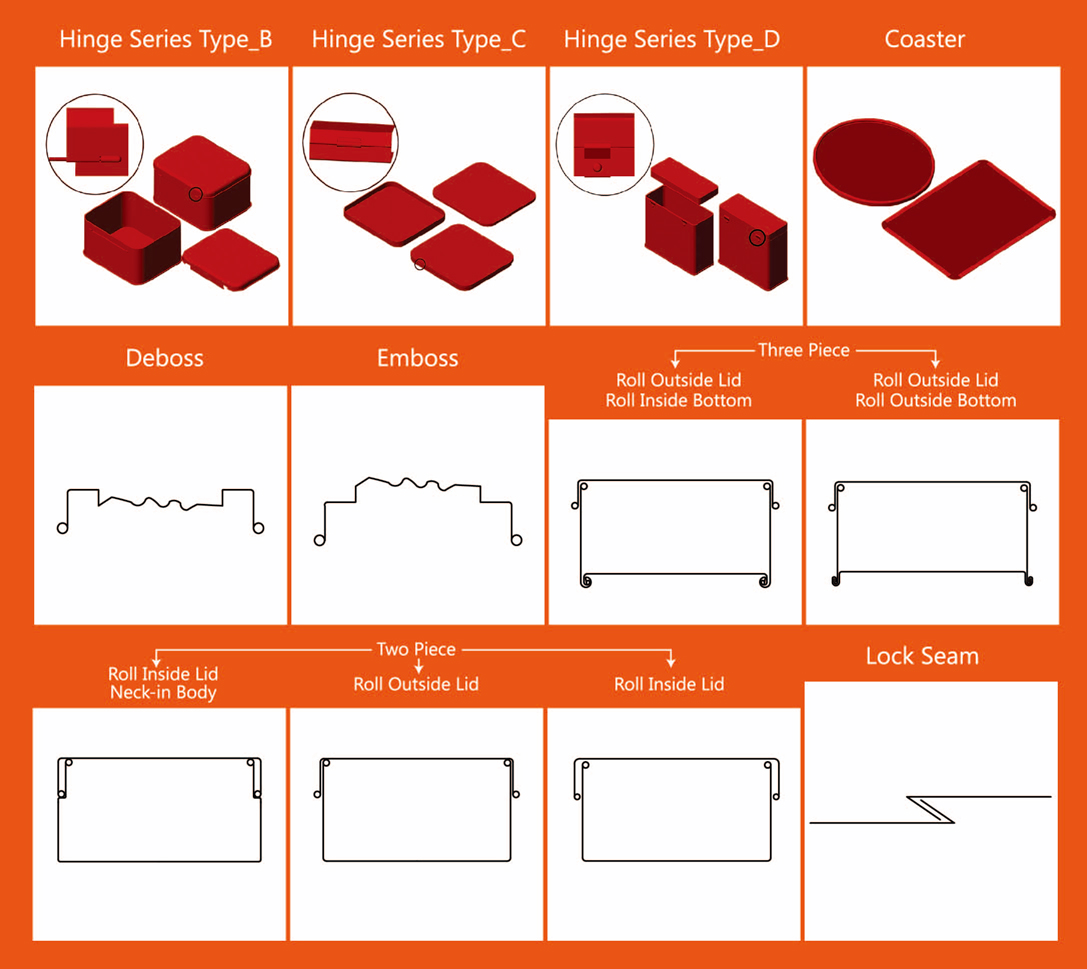 Hinge Series Type_B

Hinge Series Type_C

Hinge Series Type_D

Coaster

Deboss

Emboss

Three Piece

Roll Outside Lid
Roll Inside Bottom

Roll Outside Lid
Roll Outside Bottom

Two Piece

Roll Inside Lid
Neck-in Body

Roll Outside Lid

Roll Inside Lid

Lock Seam