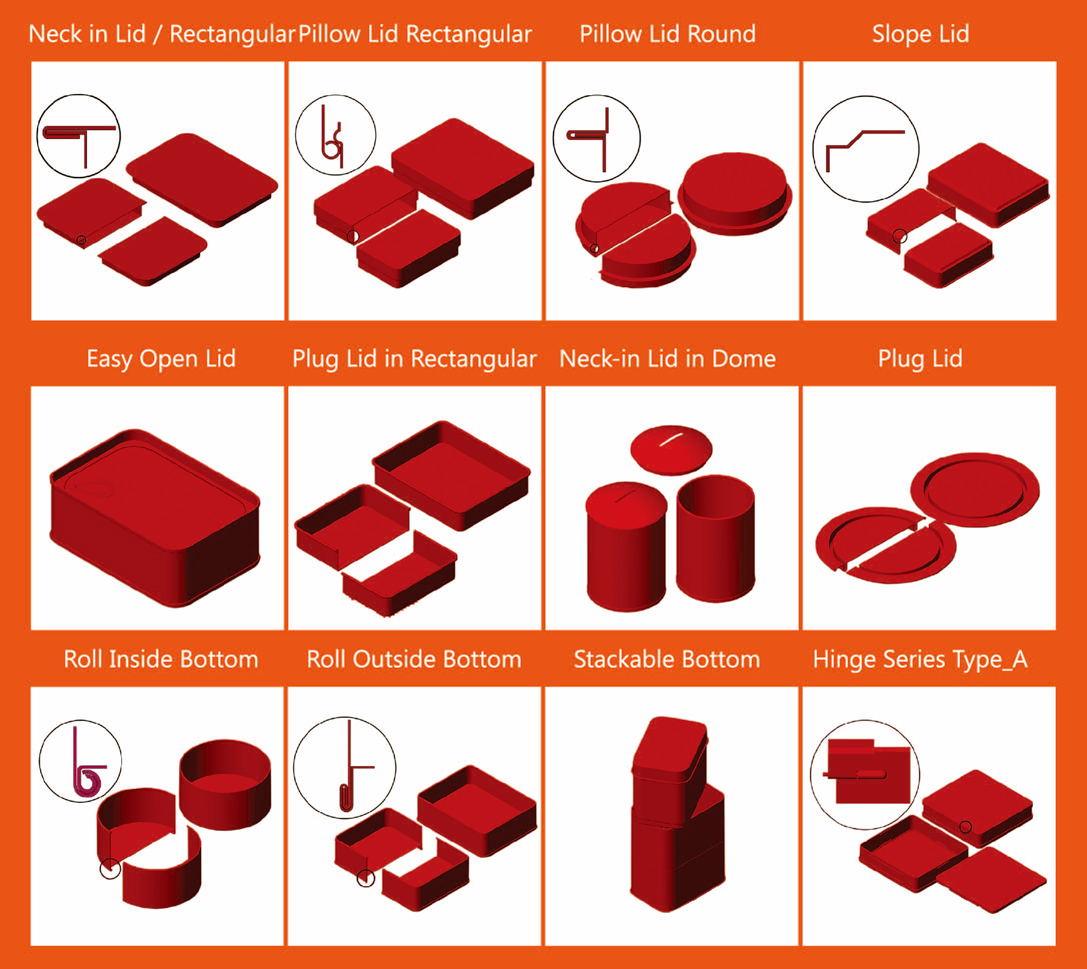 Neck in Lid / Rectangular

Pillow Lid Rectangular

Pillow Lid Round

Slope Lid

Easy Open Lid

Plug Lid in Rectangular

Neck-in Lid in Dome

Plug Lid

Roll Inside Bottom

Roll Outside Bottom

Stackable Bottom

Hinge Series Type_A